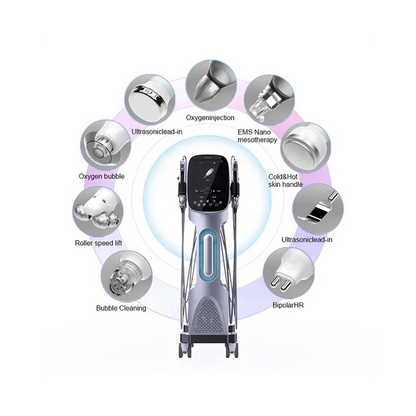 Oxygeninjection

Ultrasoniclead-in

EMS Nano mesotherapy

Oxygen bubble

Cold&Hot skin handle

Roller speed lift

Ultrasoniclead-in

Bubble Cleaning

BipolarHR