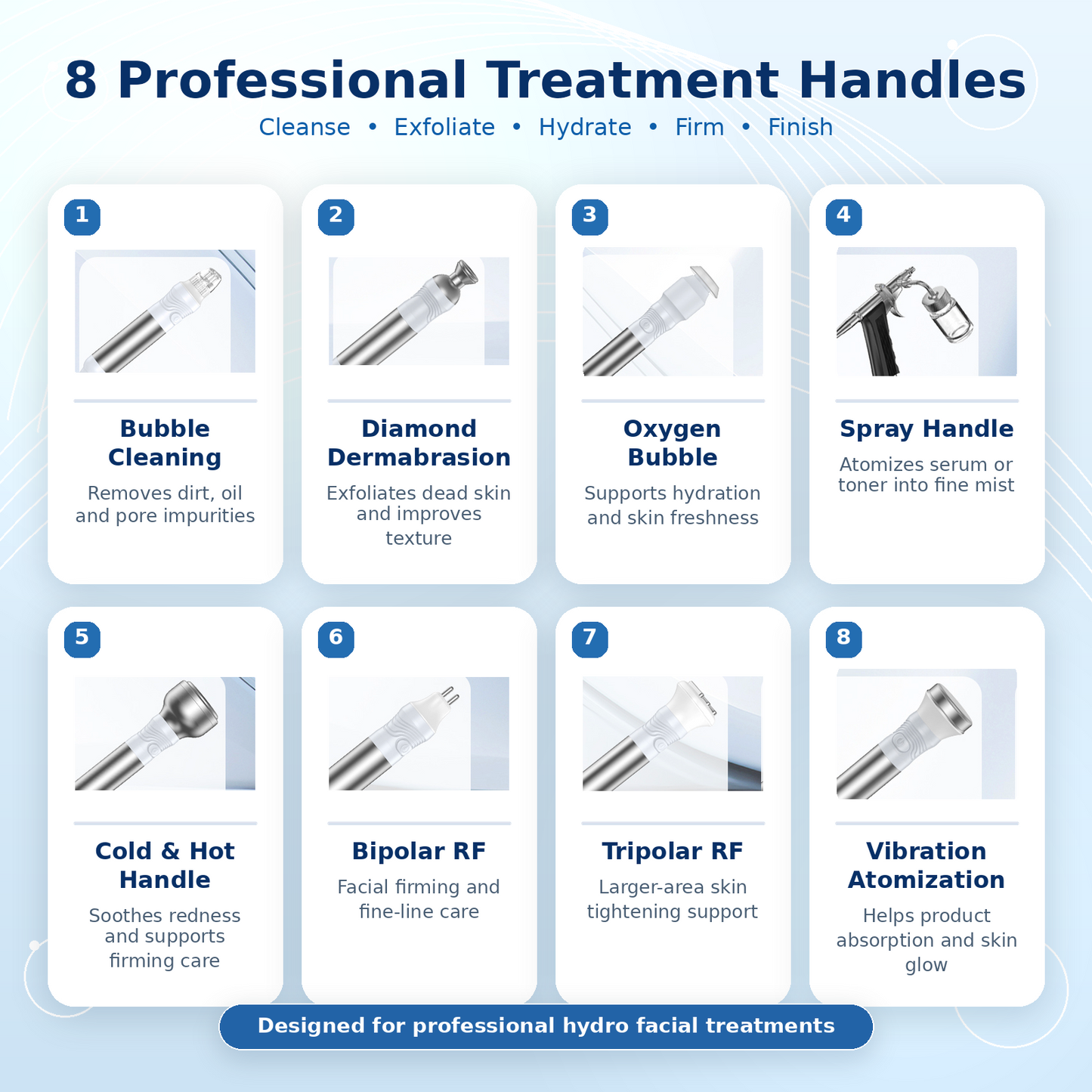 8 Professional Treatment Handles

Cleanse • Exfoliate • Hydrate • Firm • Finish

1

Bubble Cleaning

Removes dirt, oil and pore impurities

2

Diamond Dermabrasion

Exfoliates dead skin and improves texture

3

Oxygen Bubble

Supports hydration and skin freshness

4

Spray Handle

Atomizes serum or toner into fine mist

5

Cold & Hot Handle

Soothes redness and supports firming care

6

Bipolar RF

Facial firming and fine-line care

7

Tripolar RF

Larger-area skin tightening support

8

Vibration Atomization

Helps product absorption and skin glow

Designed for professional hydro facial treatments