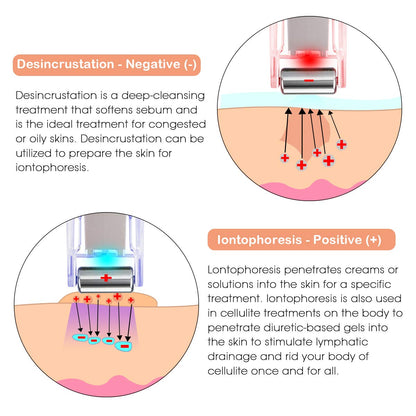 Desincrustation - Negative (-)

Desincrustation is a deep-cleansing treatment that softens sebum and is the ideal treatment for congested or oily skins. Desincrustation can be utilized to prepare the skin for iontophoresis.

Iontophoresis - Positive (+)

Lontophoresis penetrates creams or solutions into the skin for a specific treatment. Iontophoresis is also used in cellulite treatments on the body to penetrate diuretic-based gels into the skin to stimulate lymphatic drainage and rid your body of cellulite once and for all.