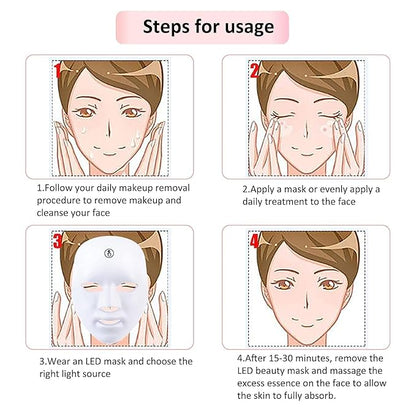 Steps for usage

1

1.Follow your daily makeup removal procedure to remove makeup and cleanse your face

2

2.Apply a mask or evenly apply a daily treatment to the face

3

3.Wear an LED mask and choose the right light source

4

4.After 15-30 minutes, remove the LED beauty mask and massage the excess essence on the face to allow the skin to fully absorb.