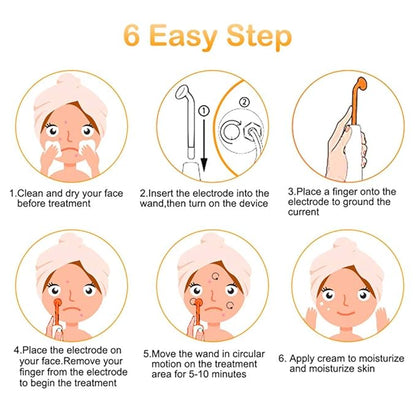 6 Easy Step

①

②

1.Clean and dry your face before treatment

2.Insert the electrode into the wand,then turn on the device

3.Place a finger onto the electrode to ground the current

4.Place the electrode on your face.Remove your finger from the electrode to begin the treatment

5.Move the wand in circular motion on the treatment area for 5-10 minutes

6. Apply cream to moisturize and moisturize skin