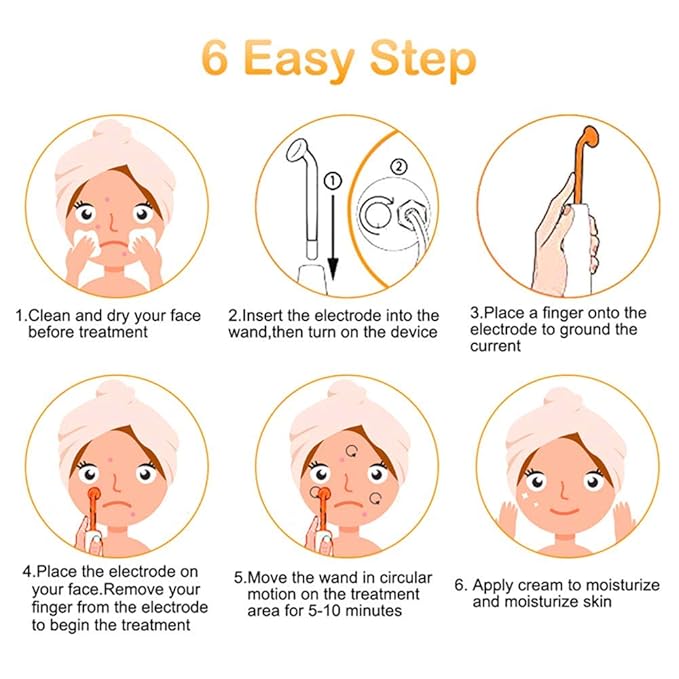 6 Easy Step

①
②

1.Clean and dry your face before treatment

2.Insert the electrode into the wand,then turn on the device

3.Place a finger onto the electrode to ground the current

4.Place the electrode on your face.Remove your finger from the electrode to begin the treatment

5.Move the wand in circular motion on the treatment area for 5-10 minutes

6. Apply cream to moisturize and moisturize skin