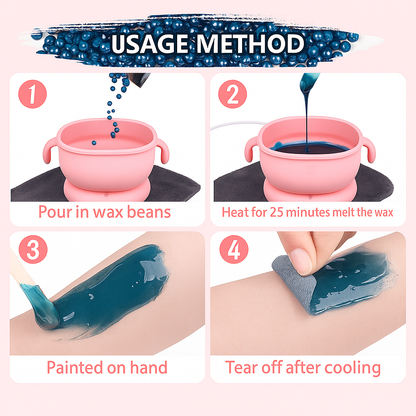 USAGE METHOD

1
Pour in wax beans

2
Heat for 25 minutes melt the wax

3
Painted on hand

4
Tear off after cooling