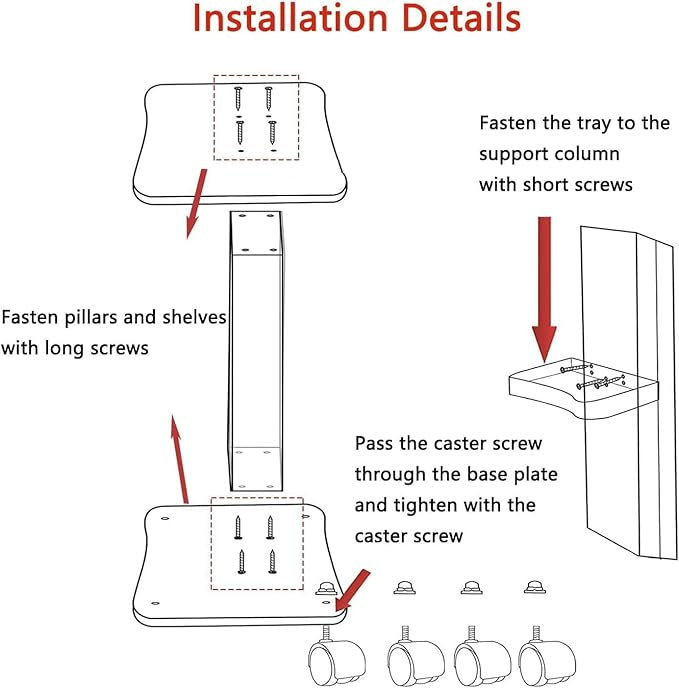 Installation Details

Fasten the tray to the support column with short screws

Fasten pillars and shelves with long screws

Pass the caster screw through the base plate and tighten with the caster screw