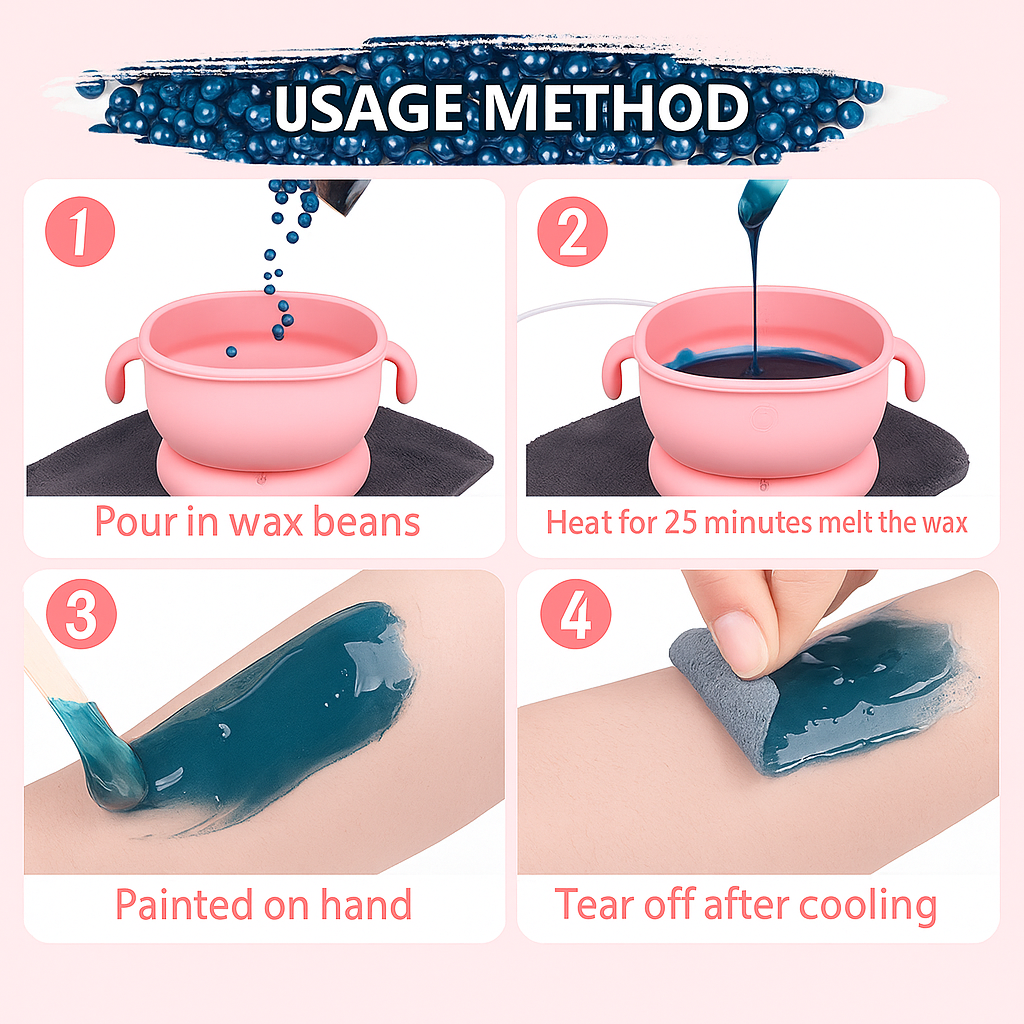 USAGE METHOD

1

Pour in wax beans

2

Heat for 25 minutes melt the wax

3

Painted on hand

4

Tear off after cooling